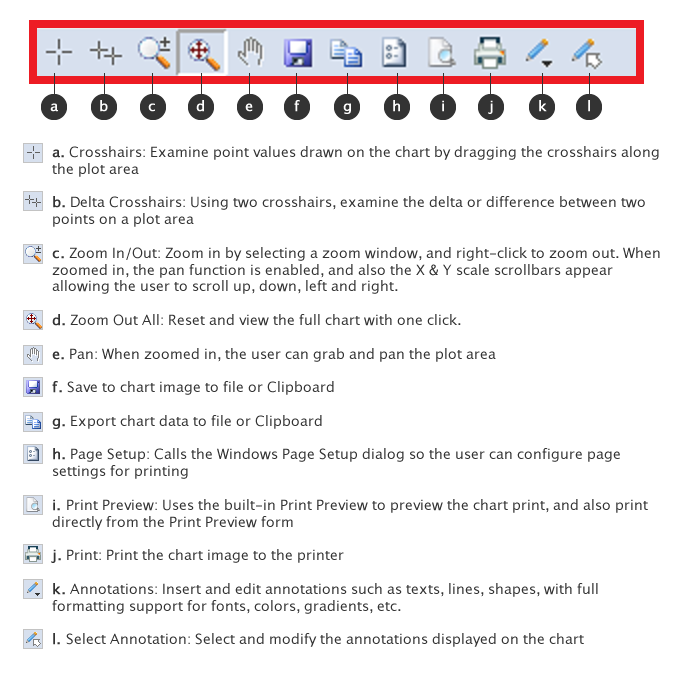 a b c d e f g h i j k l

a. Crosshairs: Examine point values drawn on the chart by dragging the crosshairs along the plot area

b. Delta Crosshairs: Using two crosshairs, examine the delta or difference between two points on a plot area

c. Zoom In/Out: Zoom in by selecting a zoom window, and right-click to zoom out. When zoomed in, the pan function is enabled, and also the X & Y scale scrollbars appear allowing the user to scroll up, down, left and right.

d. Zoom Out All: Reset and view the full chart with one click.

e. Pan: When zoomed in, the user can grab and pan the plot area

f. Save to chart image to file or Clipboard

g. Export chart data to file or Clipboard

h. Page Setup: Calls the Windows Page Setup dialog so the user can configure page settings for printing

i. Print Preview: Uses the built-in Print Preview to preview the chart print, and also print directly from the Print Preview form

j. Print: Print the chart image to the printer

k. Annotations: Insert and edit annotations such as texts, lines, shapes, with full formatting support for fonts, colors, gradients, etc.

l. Select Annotation: Select and modify the annotations displayed on the chart